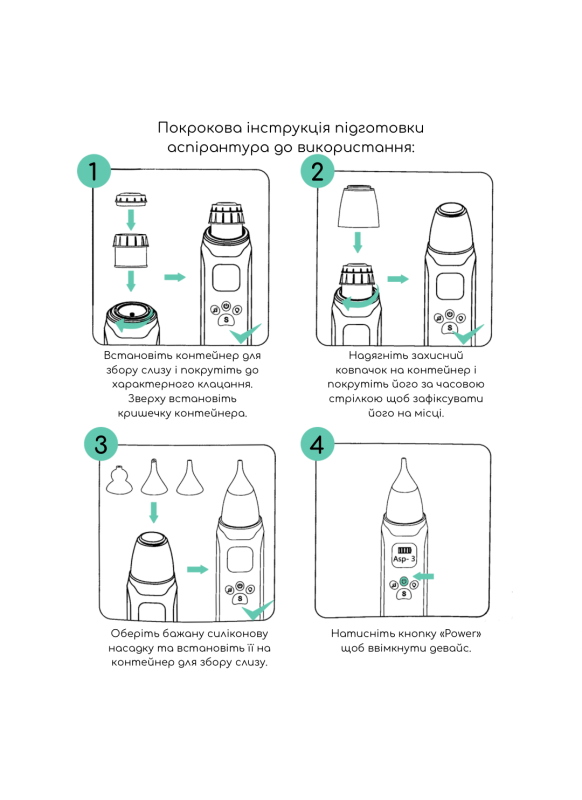 Покрокова інструкція підготовки аспірантура до використання:

1

S

Встановіть контейнер для збору слизу і покрутіть до характерного клацання. Зверху встановіть кришечку контейнера.

2

S

Надягніть захисний ковпачок на контейнер і покрутіть його за часовою стрілкою щоб зафіксувати його на місці.

3

S

Оберіть бажану силіконову насадку та встановіть її на контейнер для збору слизу.

4

Asp- 3

S

Натисніть кнопку «Power» щоб ввімкнути девайс.